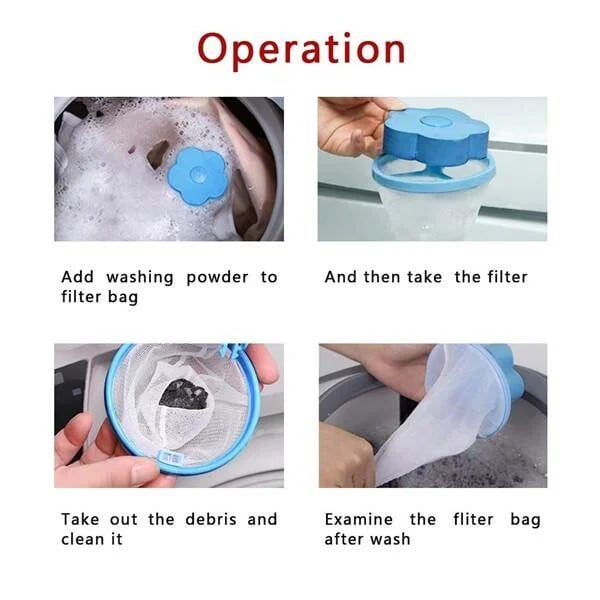 Operation

Add washing powder to filter bag

And then take the filter

Take out the debris and clean it

Examine the fliter bag after wash